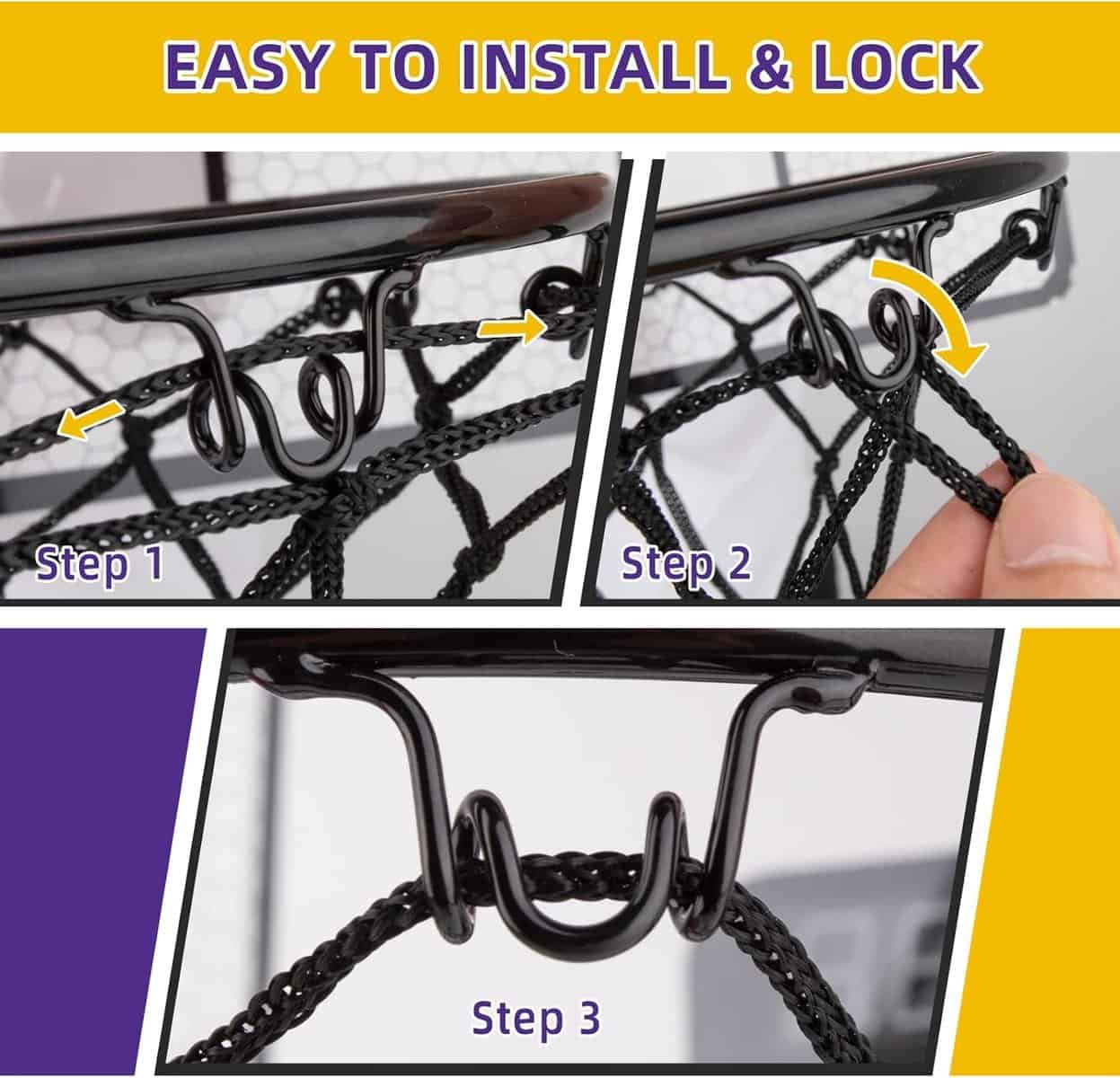 EASY TO INSTALL & LOCK

Step 1

Step 2

Step 3