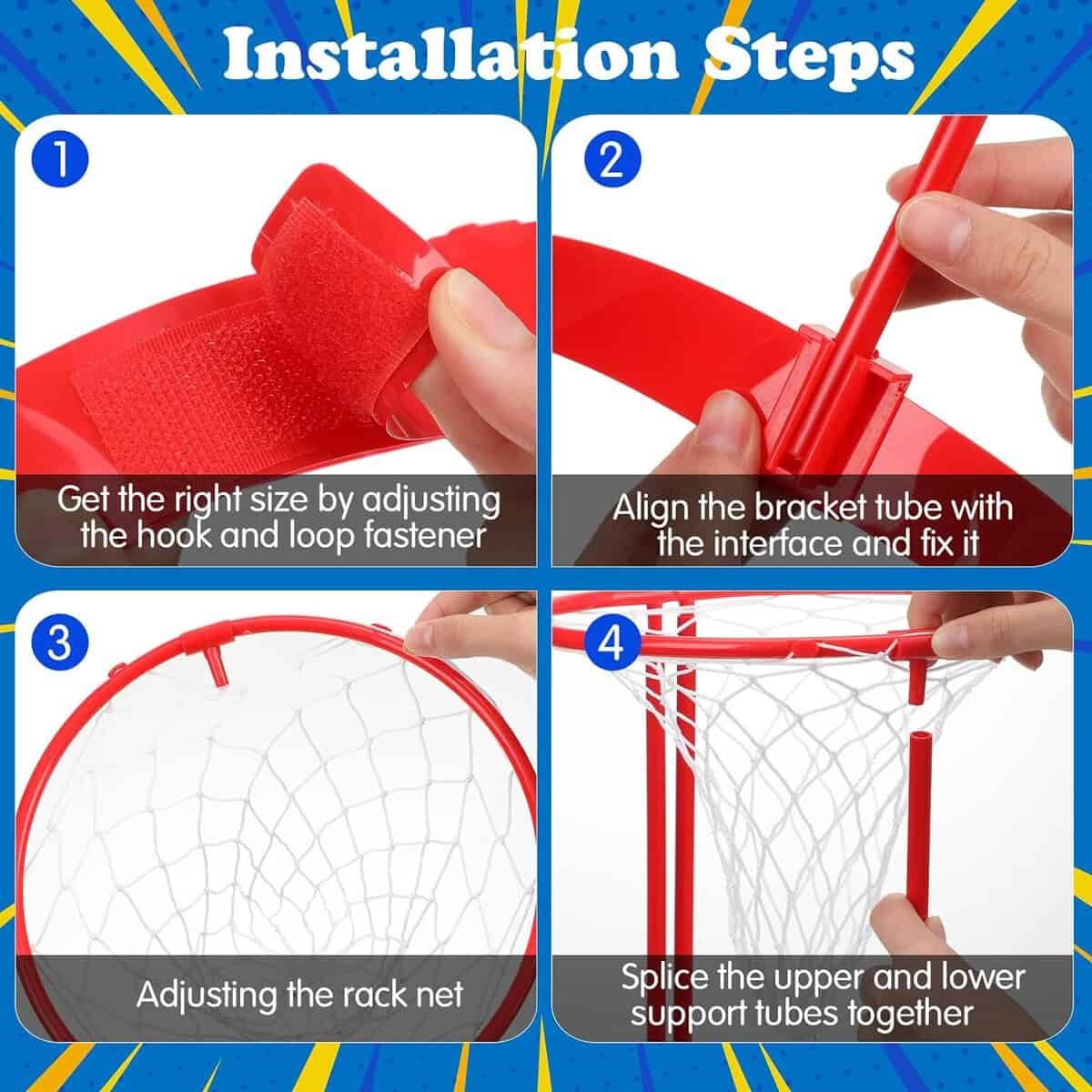 Installation Steps

1

Get the right size by adjusting the hook and loop fastener

2

Align the bracket tube with the interface and fix it

3

Adjusting the rack net

4

Splice the upper and lower support tubes together