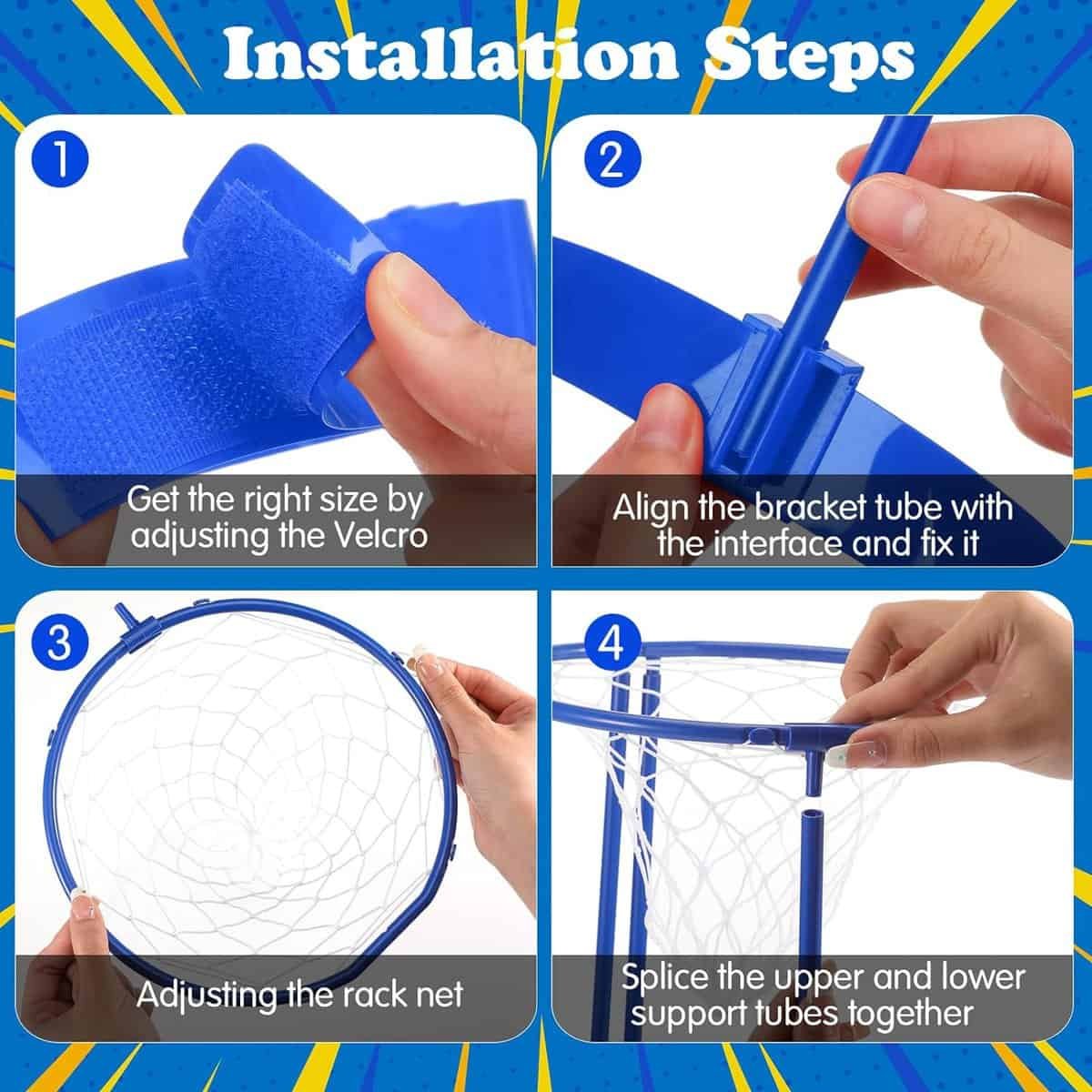 Installation Steps

1

Get the right size by adjusting the Velcro

2

Align the bracket tube with the interface and fix it

3

Adjusting the rack net

4

Splice the upper and lower support tubes together