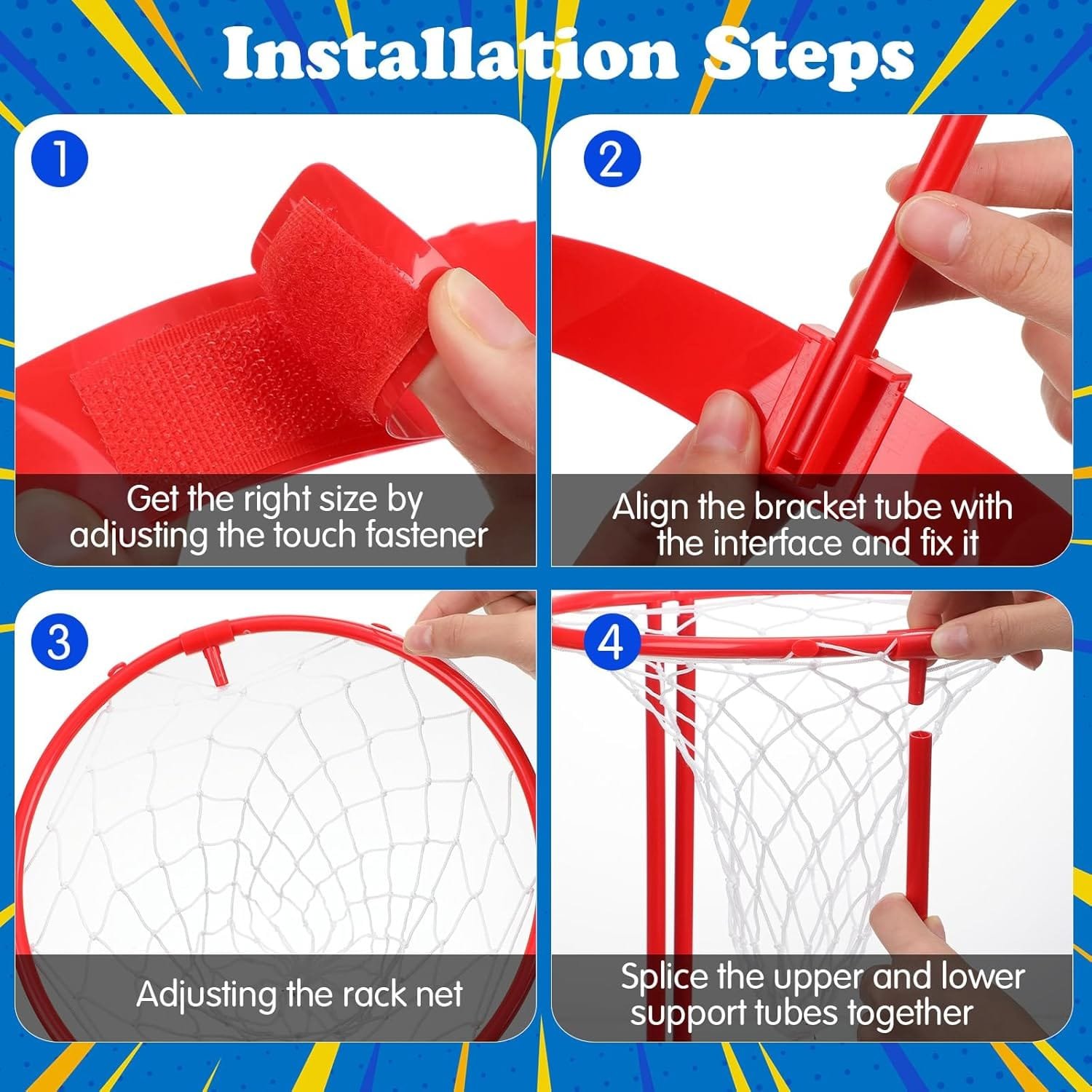 Installation Steps

1
Get the right size by adjusting the touch fastener

2
Align the bracket tube with the interface and fix it

3
Adjusting the rack net

4
Splice the upper and lower support tubes together